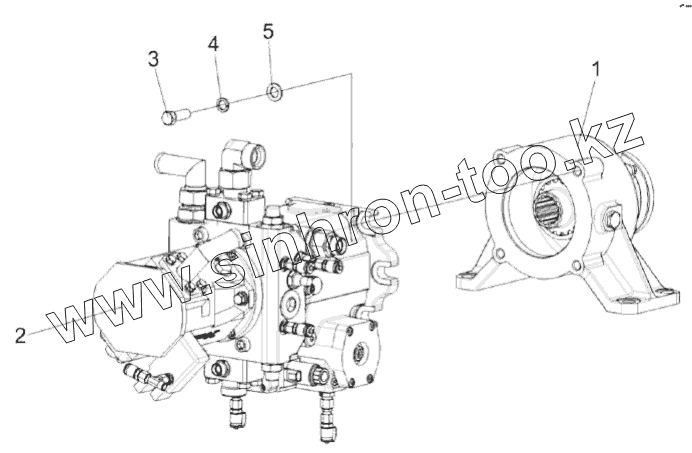 3
4
5
1
2
www.sinhron-too.kz