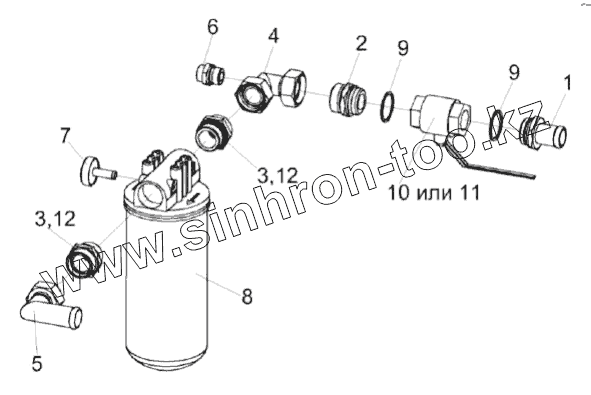 6
4
2
9
9
1
7
3,12
10 или 11
3,12
8
5
www.sinhron-too.kz