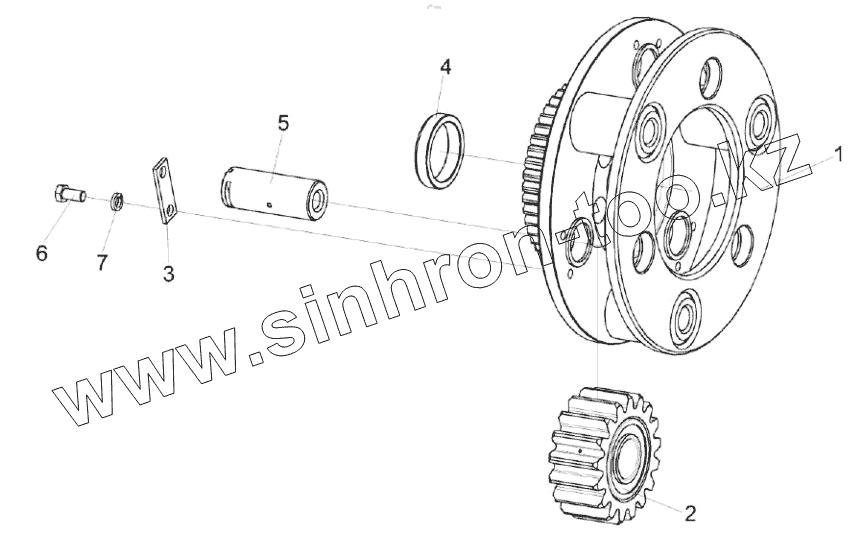 4
5
1
6
7
3
2
www.sinhron-too.kz