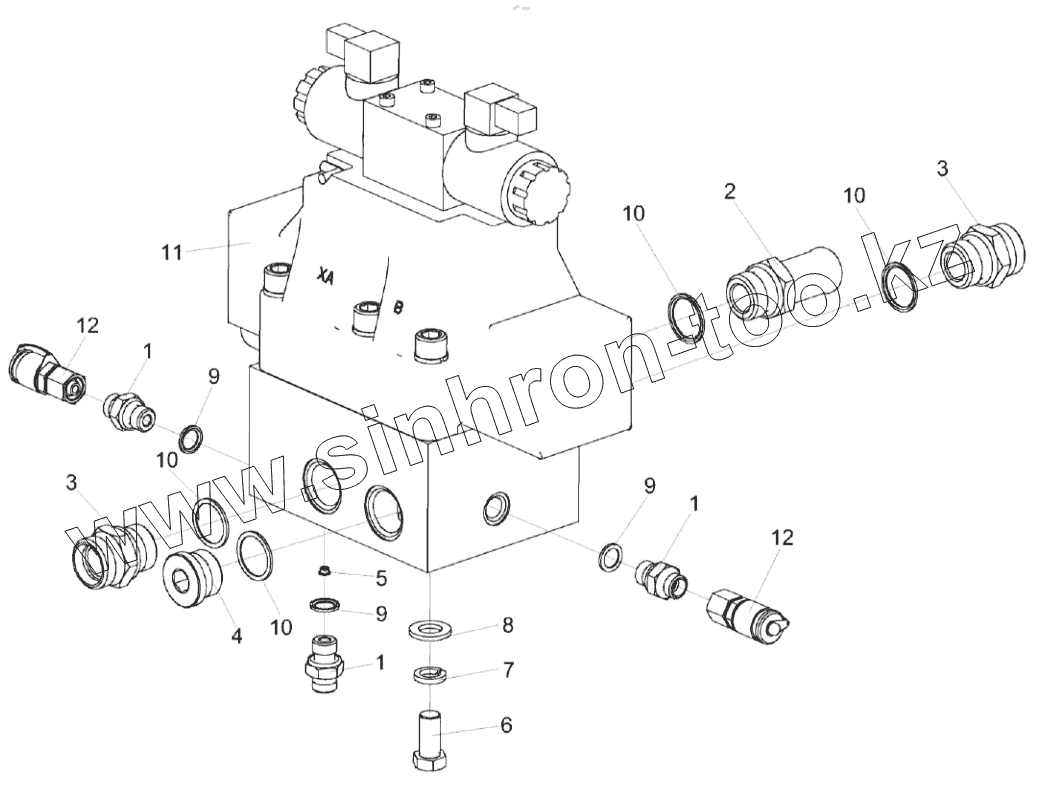 11
XA
B
10
2
10
3
12
1
9
10
3
4
10
5
9
1
8
7
6
9
1
12
www.sinhron-too.kz