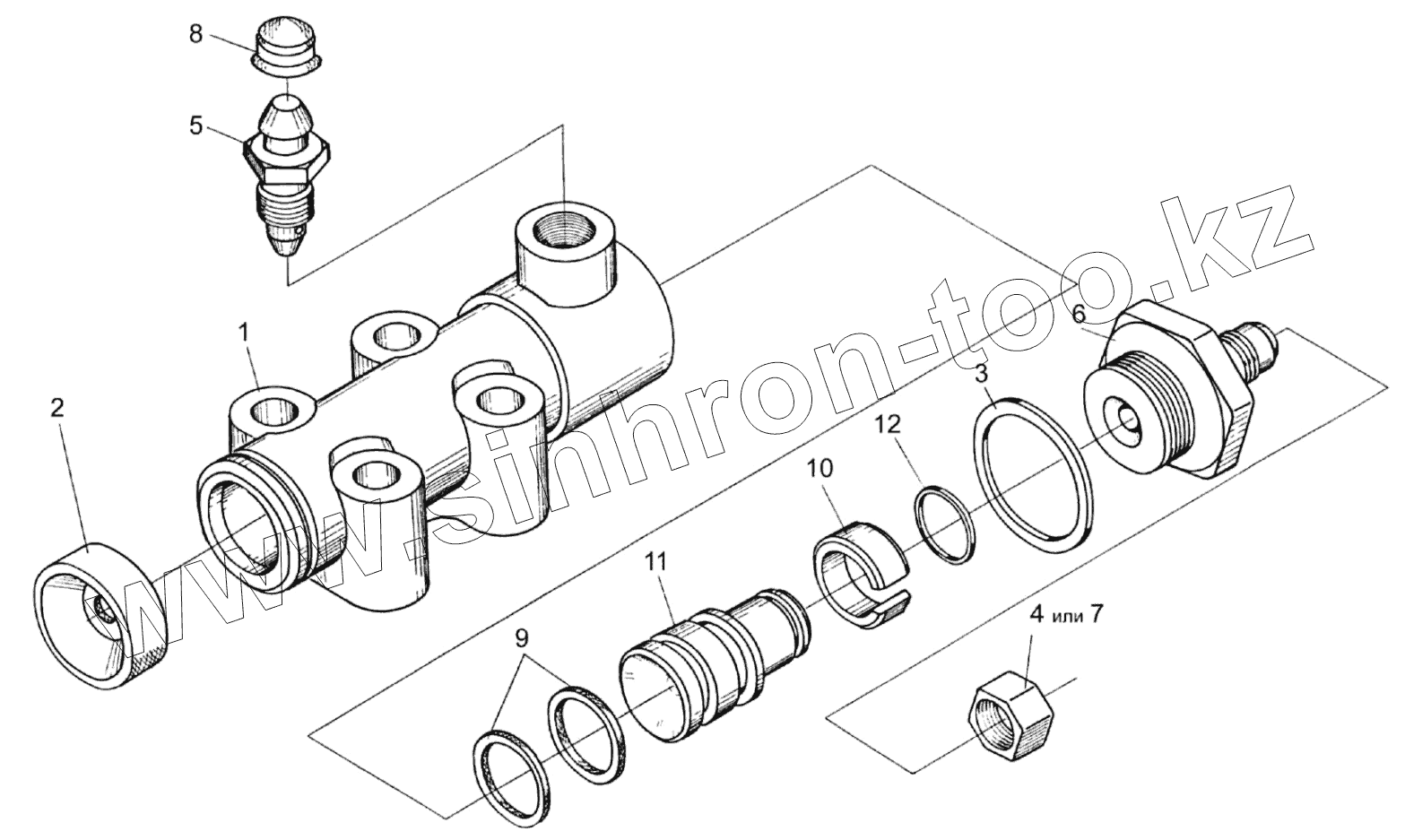 8
5
1
2
6
3
12
10
11
9
4 или 7
www.sinhron-too.kz