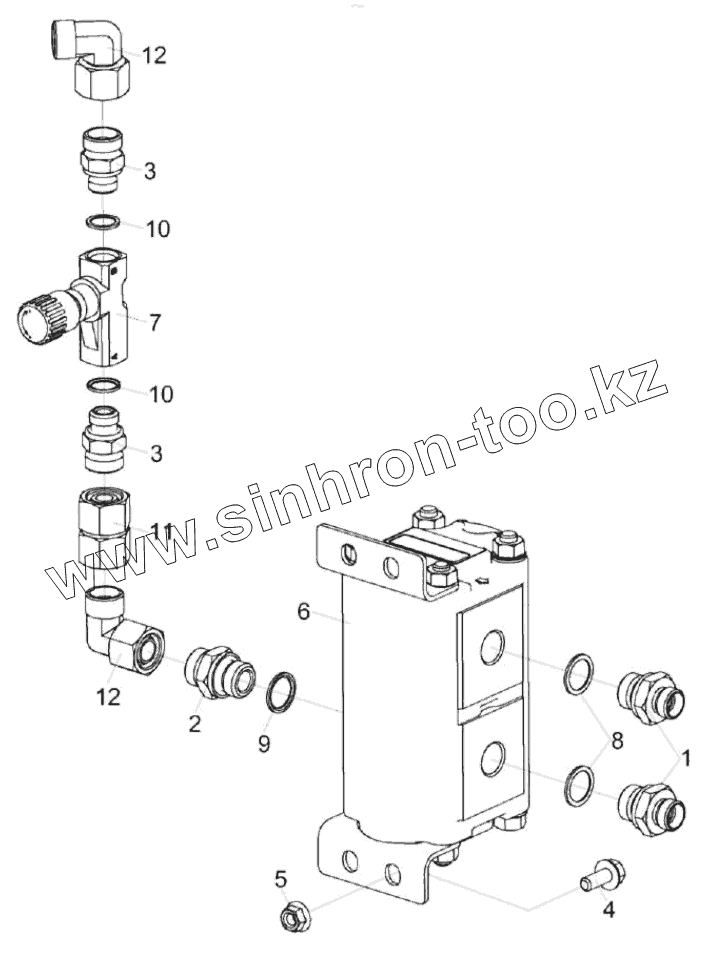 12
3
10
7
10
3
11
www.sinhron-too.kz
6
12
2
9
8
1
5
4