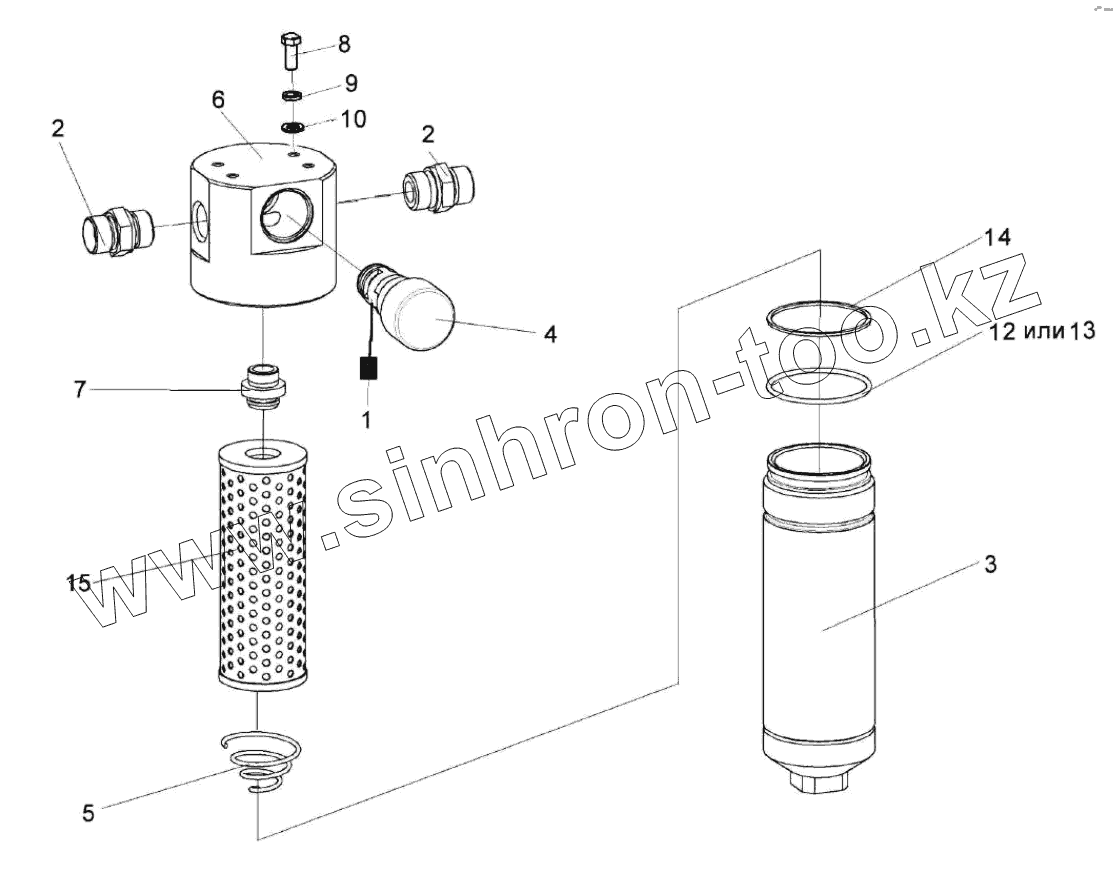 8
9
6
10
2
2
14
12 или 13
4
7
1
www.sinhron-too.kz
15
3
5