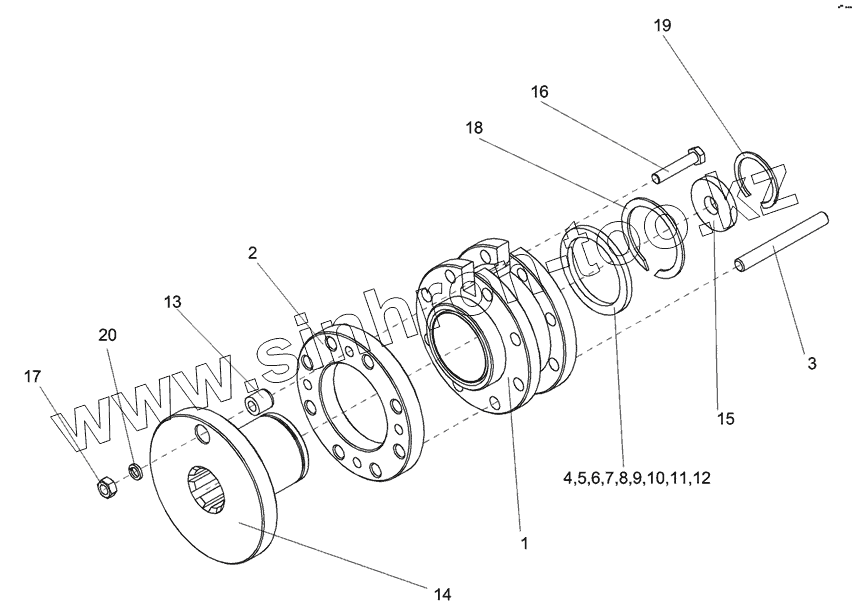 19
16
18
2
13
20
17
3
15
4,5,6,7,8,9,10,11,12
1
14
www.sinhron-too.kz