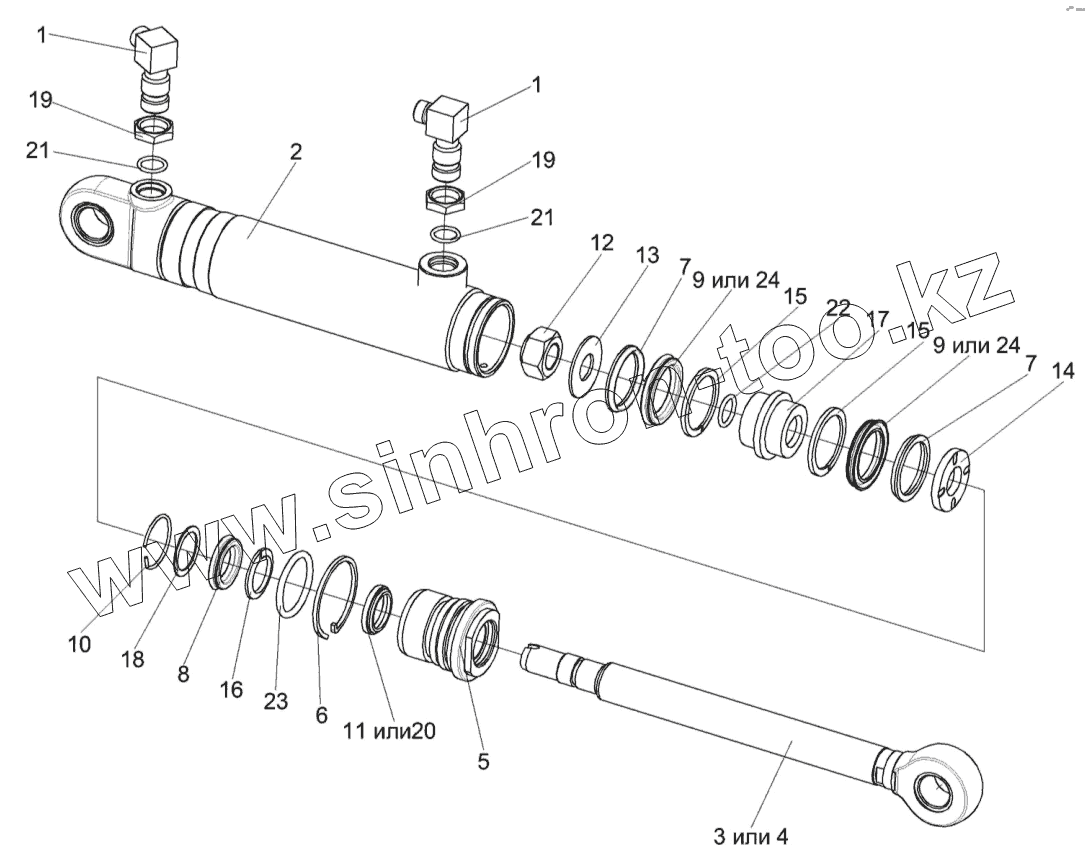 1
19
21
2
1
19
21
12
13
7
9 или 24
15
22
17
15
9 или 24
7
14
www.sinhron-too.kz
10
18
8
16
23
6
11 или20
5
3 или 4