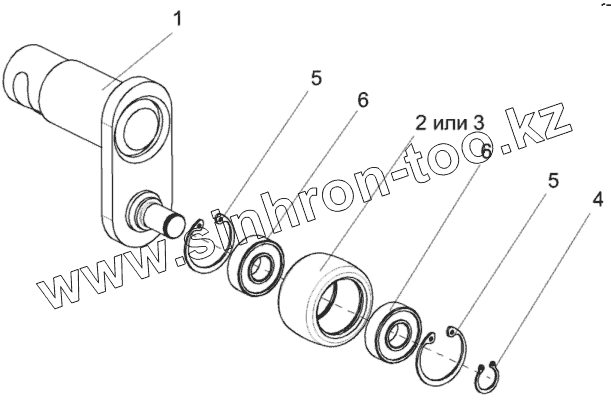 1
5
6
2 или 3
6
5
4
www.sinhron-too.kz