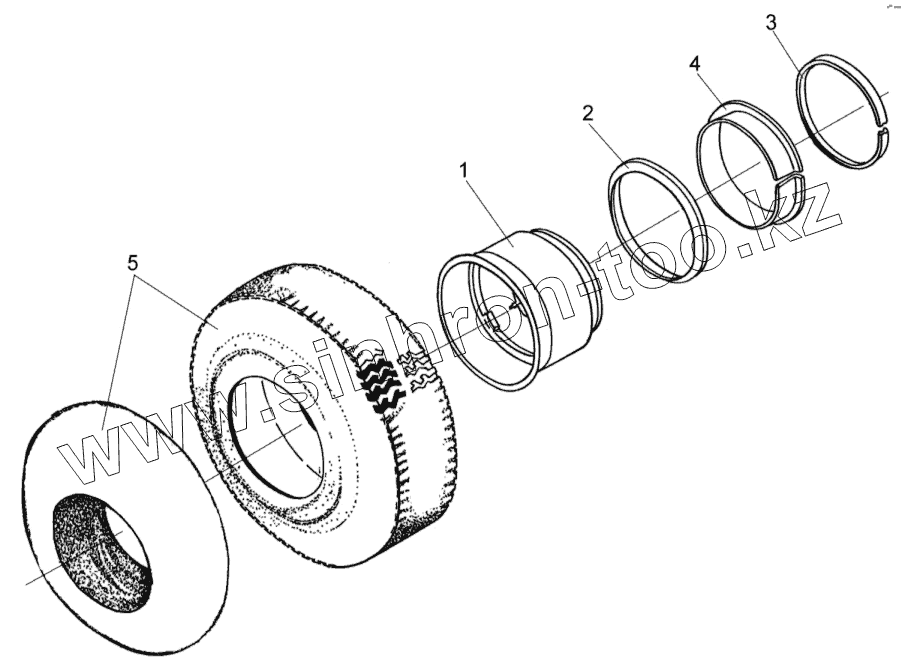 3
4
2
1
5
www.sinhron-too.kz