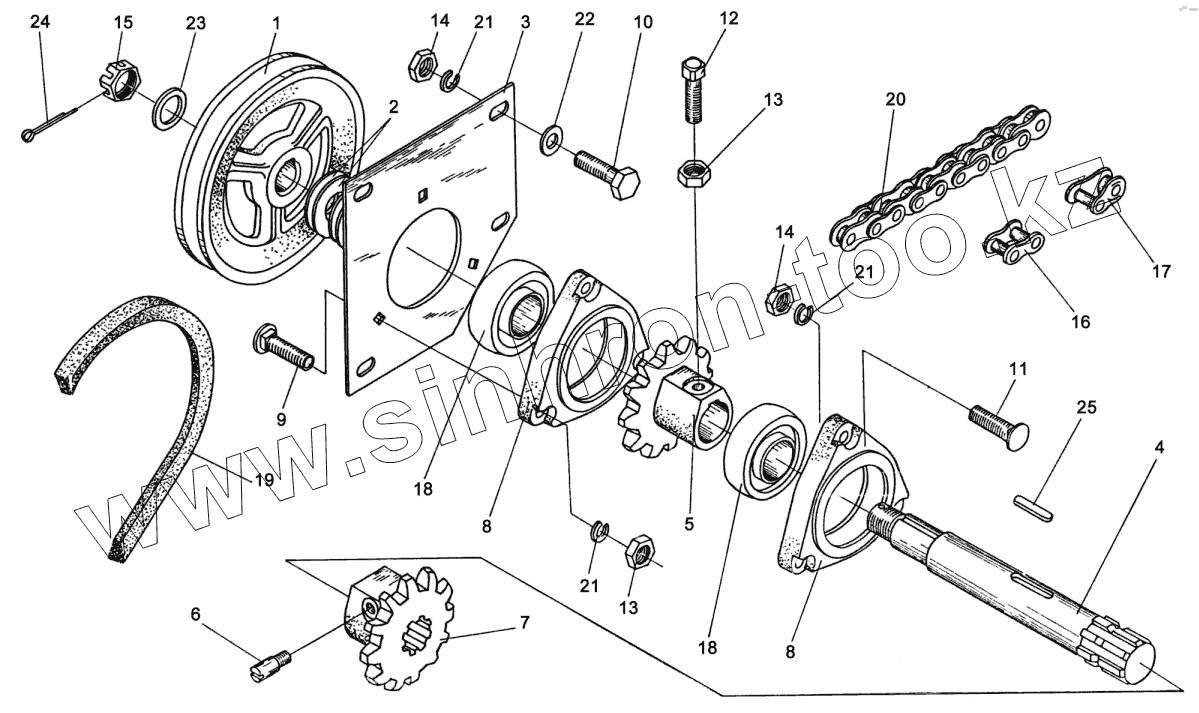 24
15
23
1
14
21
3
22
10
12
2
13
20
14
21
17
16
9
19
18
8
5
11
25
4
21
13
18
8
6
7
www.sinavon.too.kz