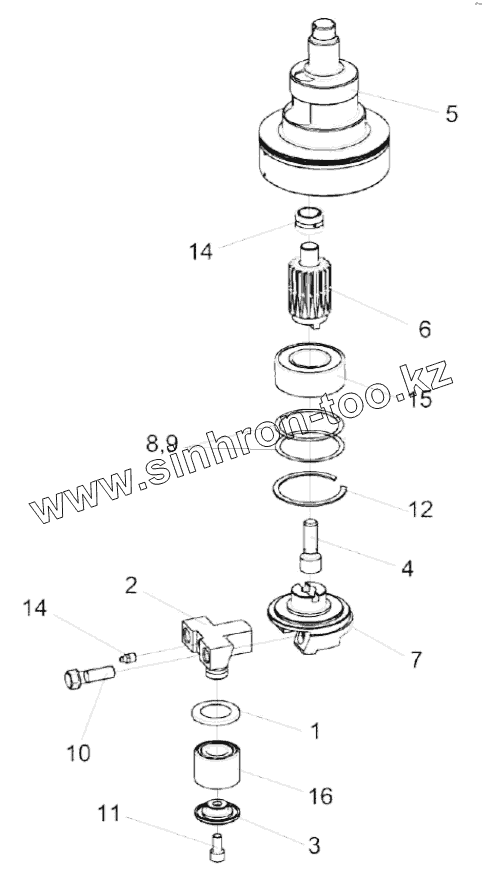 5

14

6

15

8,9

www.sinhron-too.kz

12

4

2

14

7

10

1

16

11

3