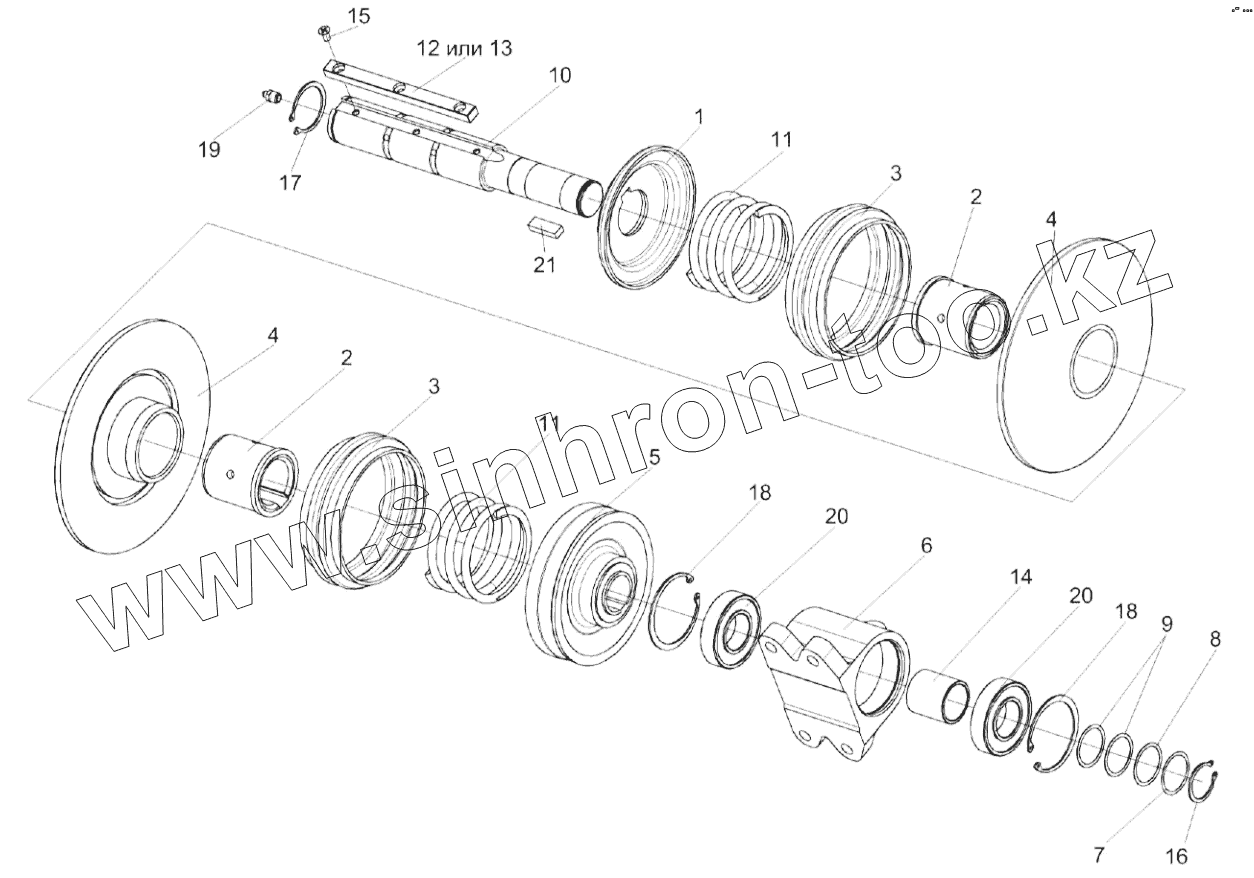 15
12 или 13
10
19
17
1
11
3
2
4
21
4
2
3
11
5
18
20
6
14
20
18
9
8
7
16
www.sinhron-too.kz