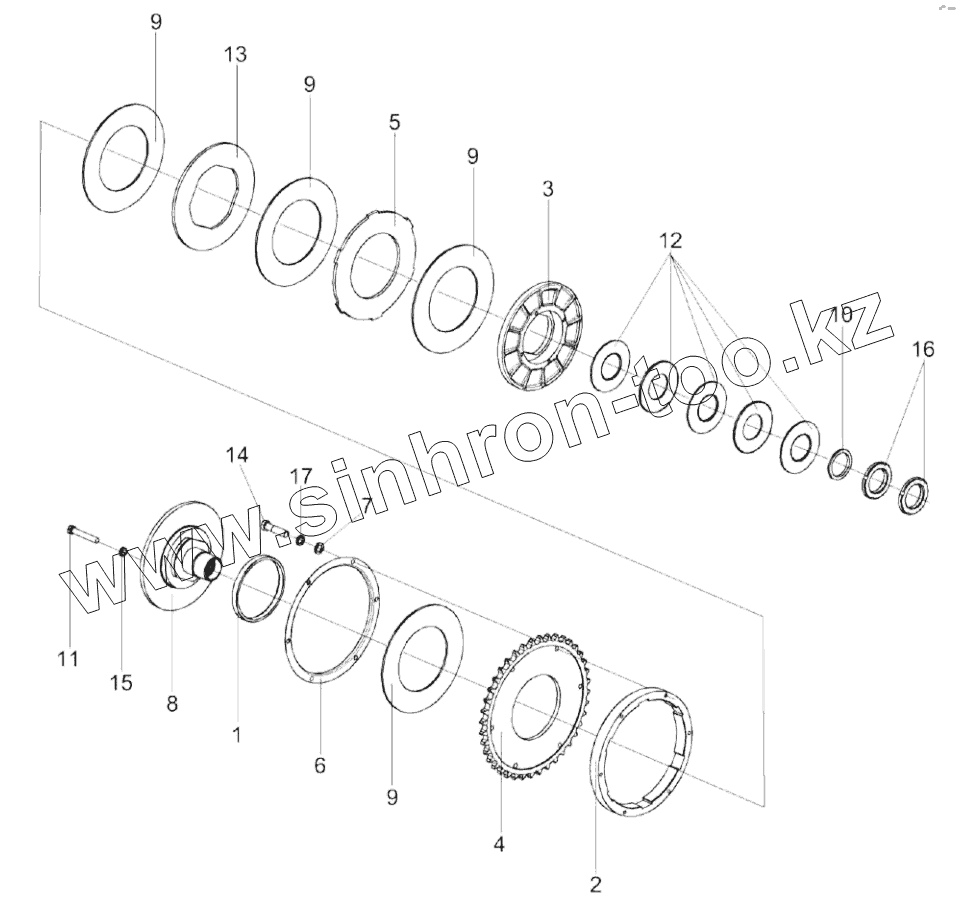 9
13
9
5
9
3
12
10
16
www.sinhron-too.kz
14
17
7
11
15
8
1
6
9
4
2