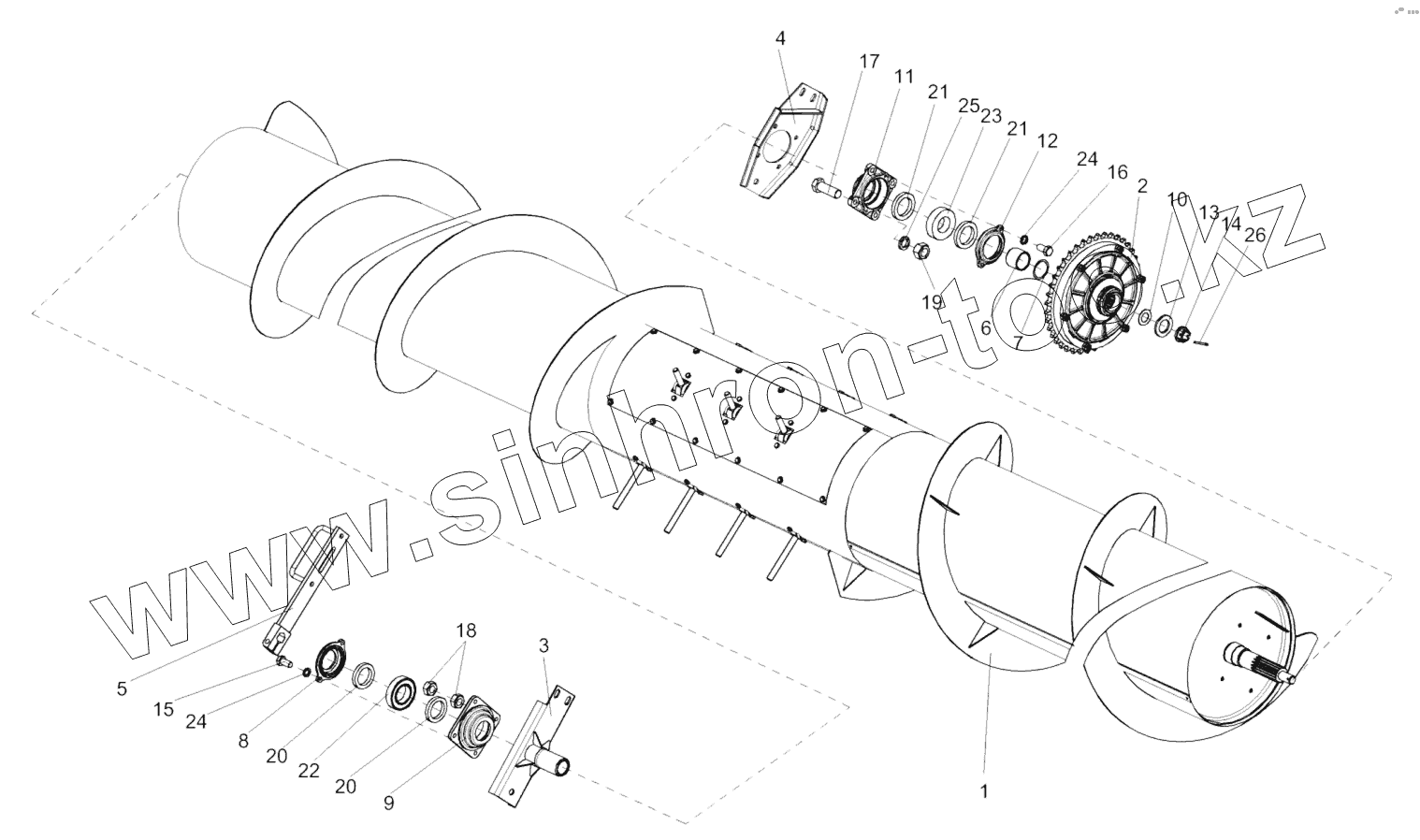 4
17
11
21
25
23
21
12
24
16
2
10
13
14
26
19
6
7
www.sinhron-to.kz
18
3
5
15
24
8
20
22
20
9
1