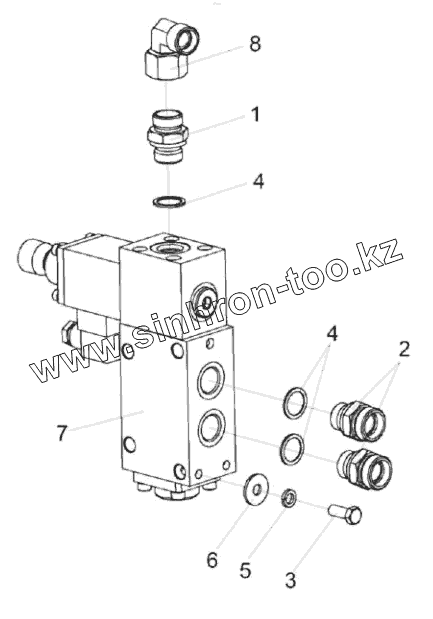 8
1
4
www.sinhron-too.kz
4
2
7
6
5
3