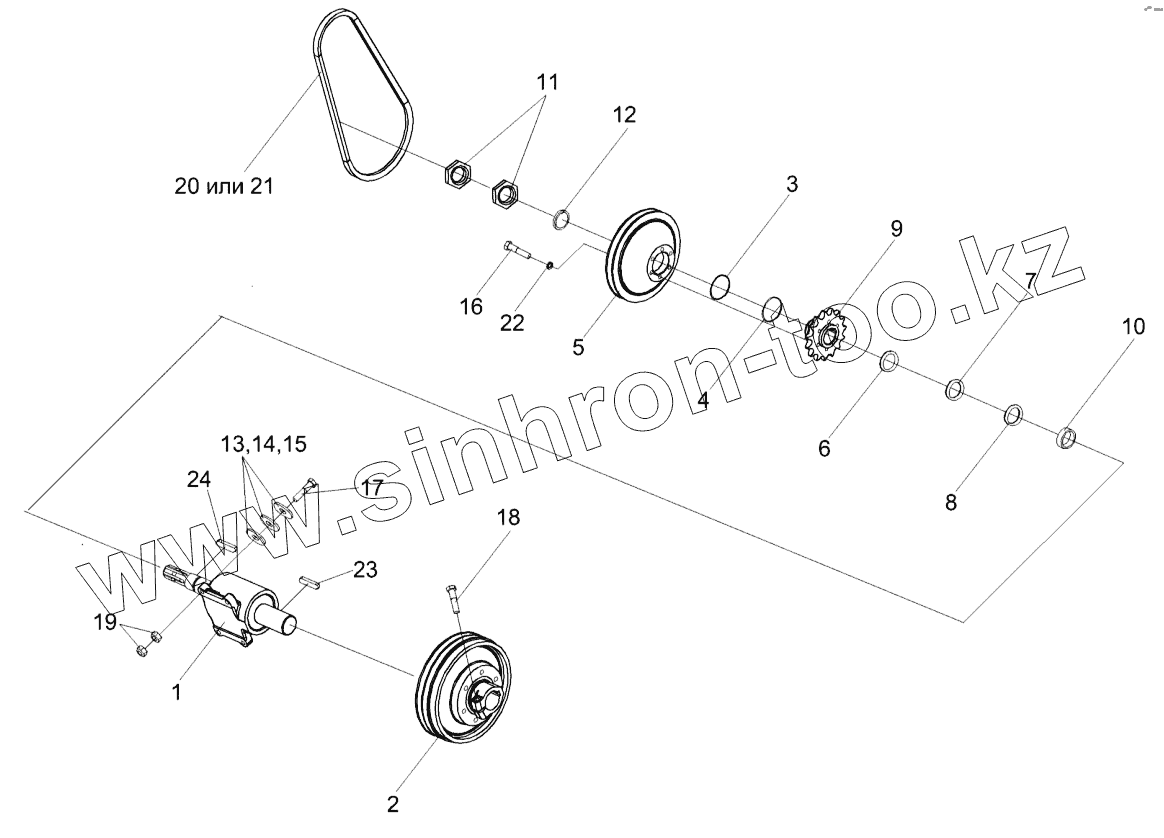 11
12
20 или 21
3
9
16
22
5
7
10
4
6
8
13,14,15
24
17
18
23
19
1
2
www.sinhron-too.kz