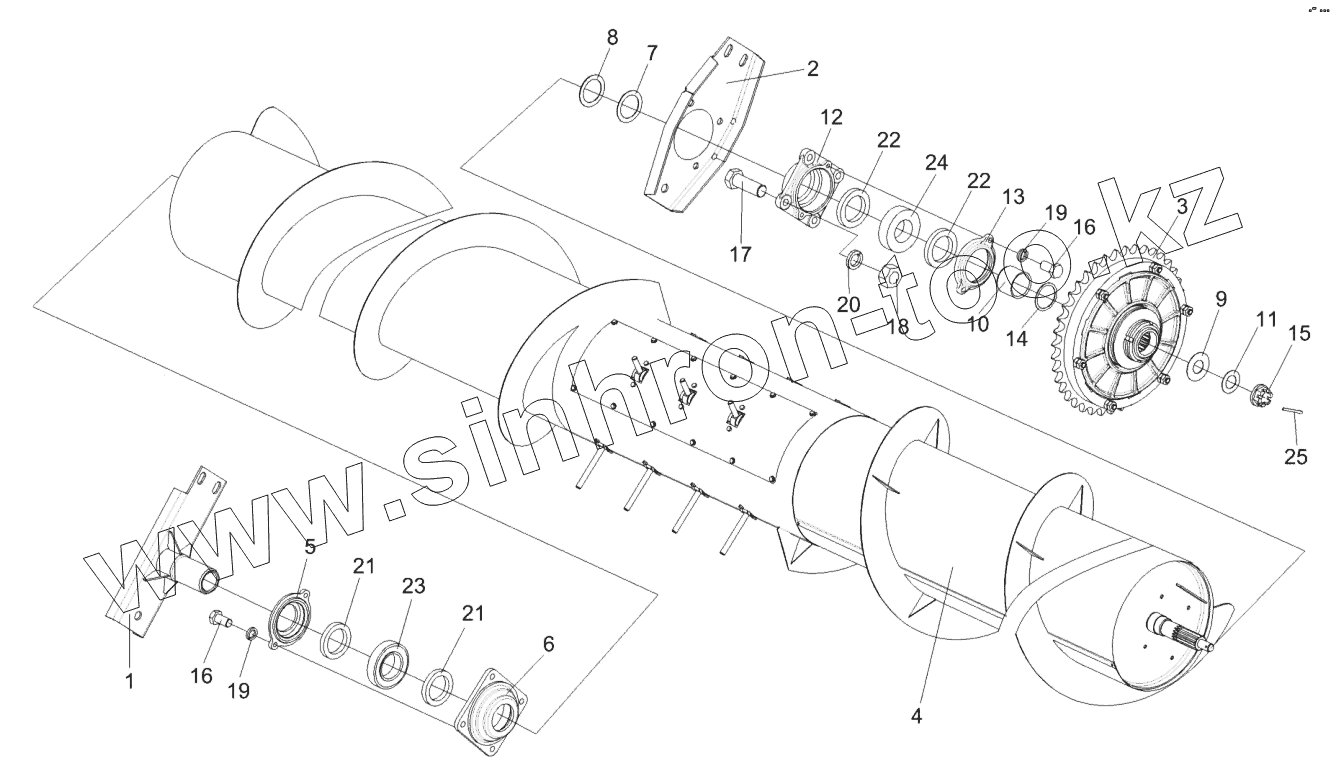 8
7
2
12
22
24
22
13
19
16
3
17
20
18
10
14
9
11
15
25
www.sinhron-to.kz
5
21
23
21
6
1
16
19
4