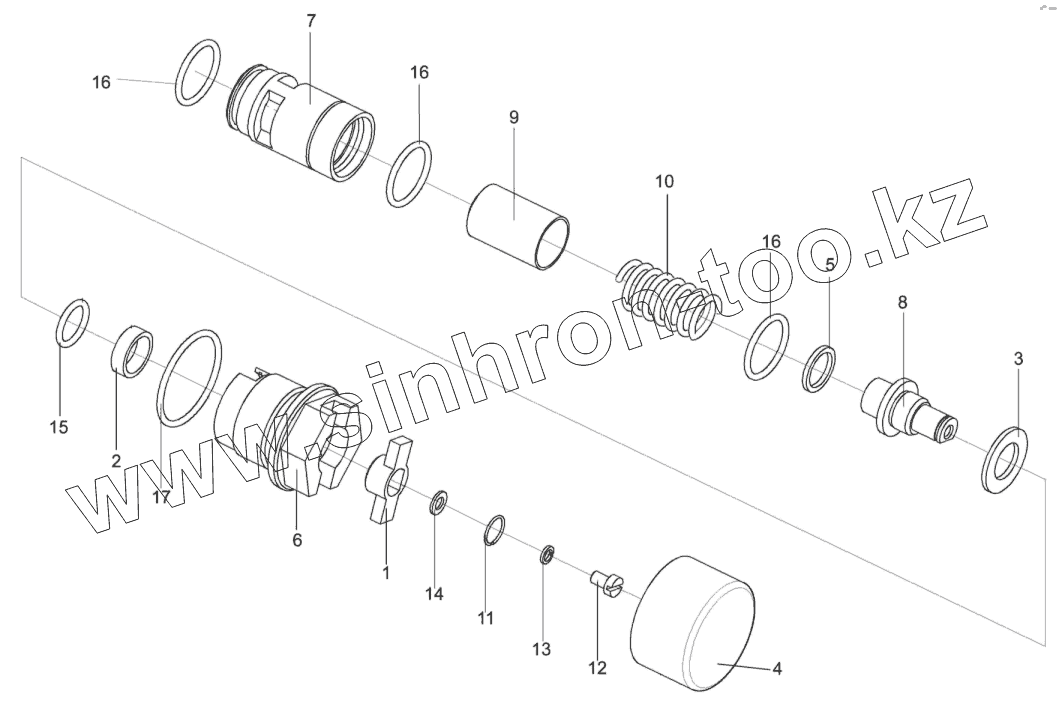 7
16
16
9
10
16
5
8
3
15
2
17
6
1
14
11
13
12
4
www.sinhromtoo.kz