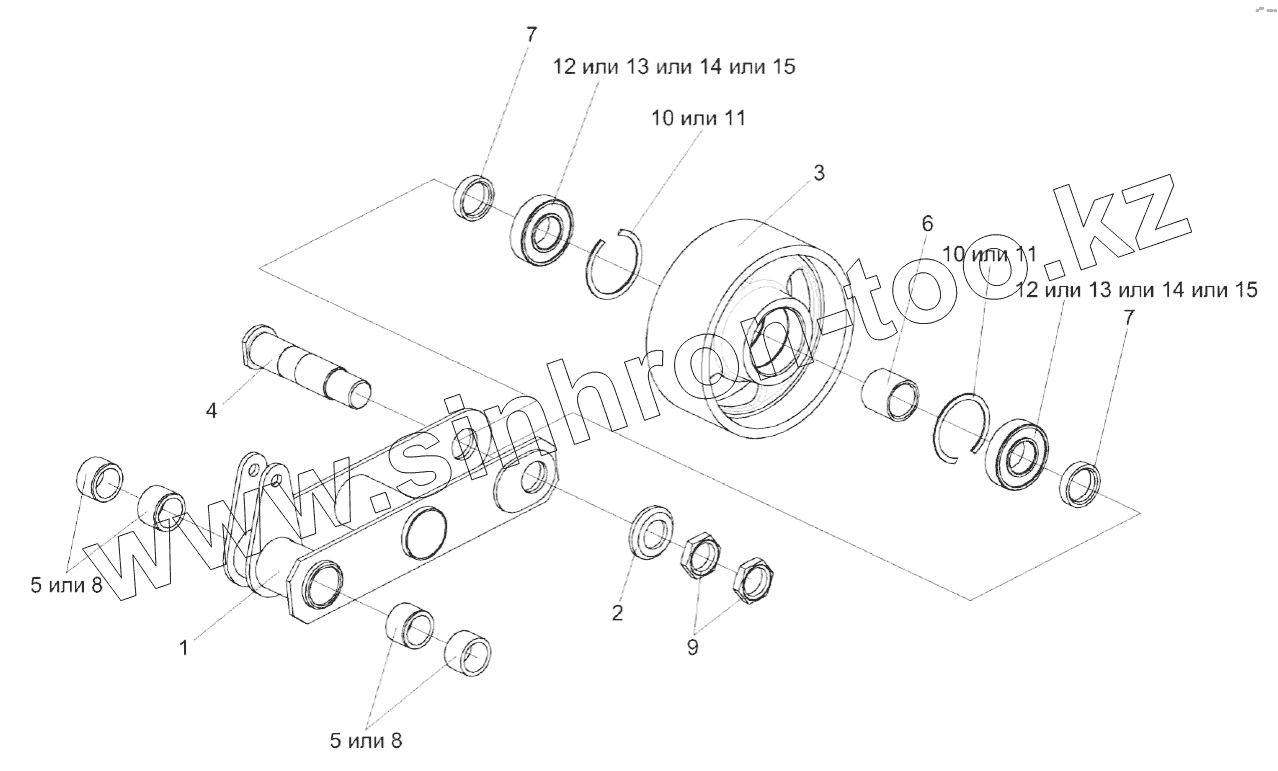 7
12 или 13 или 14 или 15
10 или 11
3
6
10 или 11
12 или 13 или 14 или 15
7
4
5 или 8
1
2
9
5 или 8
www.sinhron-too.kz