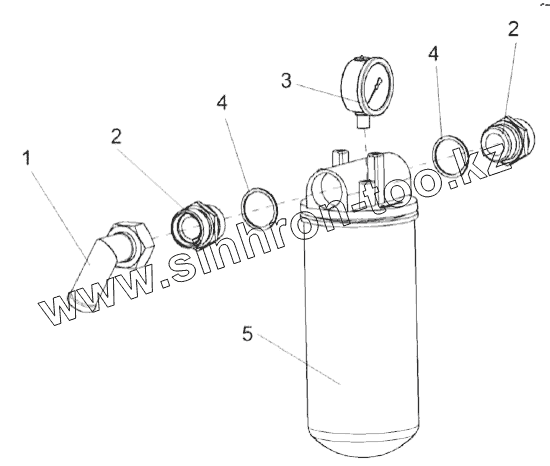 2
4
3
4
2
1
www.sinhron-too.kz
5