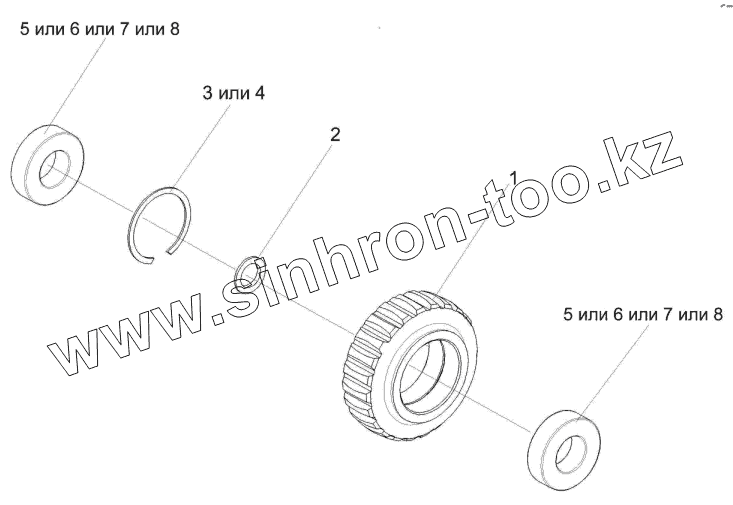 5 или 6 или 7 или 8

3 или 4

2

1

www.sinhron-too.kz

5 или 6 или 7 или 8