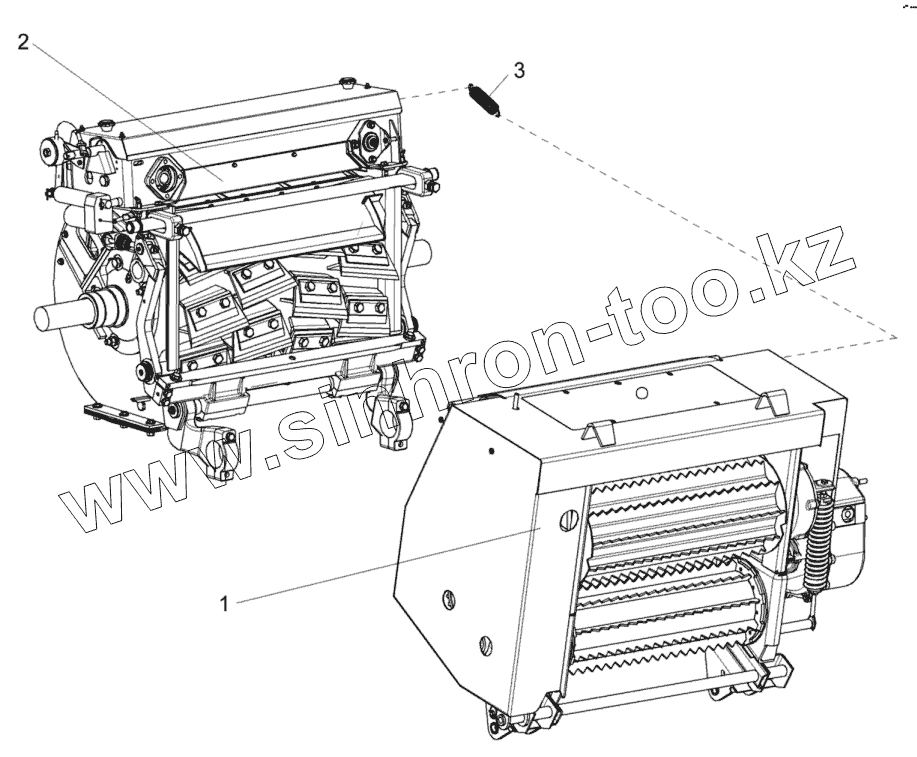 2
3
www.sinhron-too.kz
1