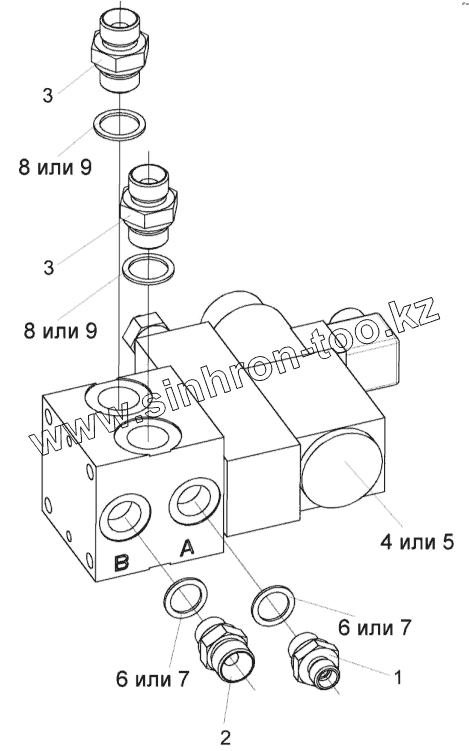 3
8 или 9
3
8 или 9
www.sinhron-too.kz
B A
4 или 5
6 или 7
6 или 7
1
2