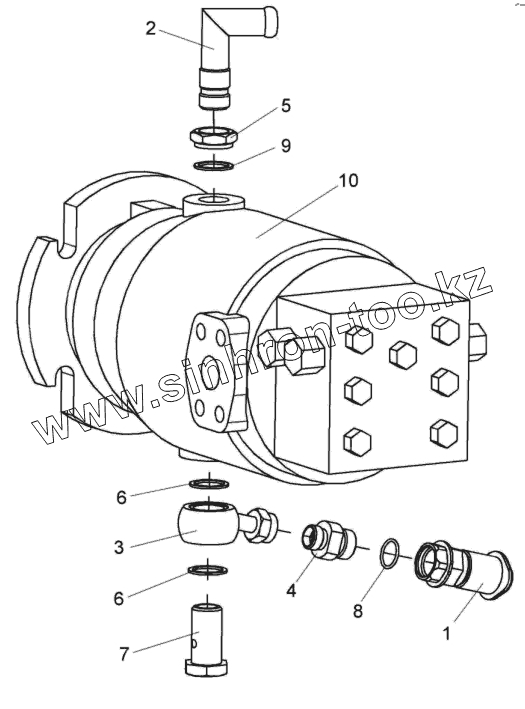 2
5
9
10
www.sinhron-too.kz
6
3
6
7
4
8
1