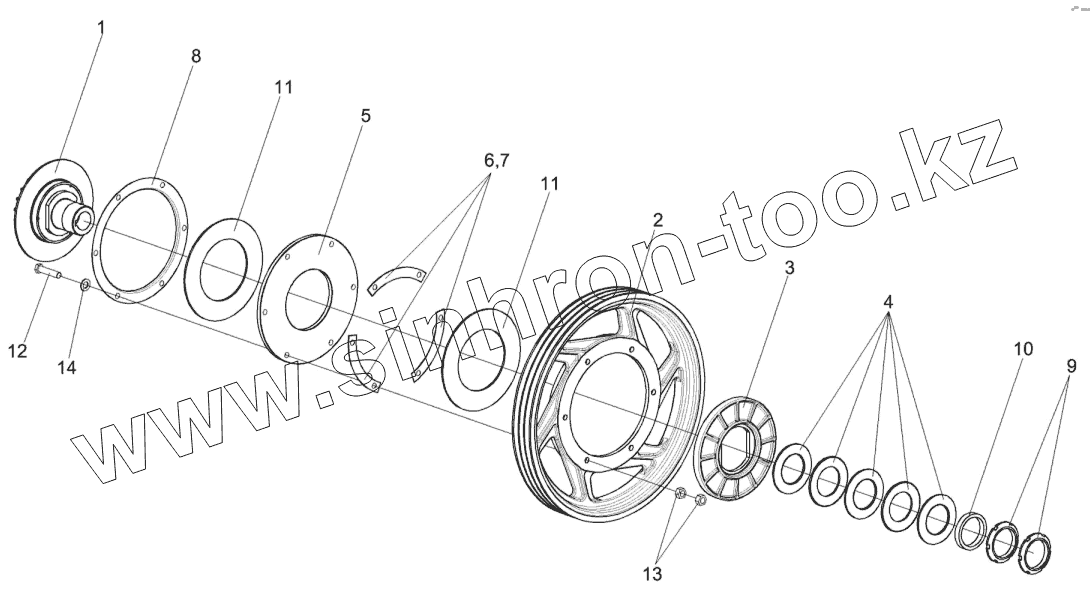 1
8
11
5
6,7
11
2
3
4
10
9
12
14
13
www.sinhron-too.kz