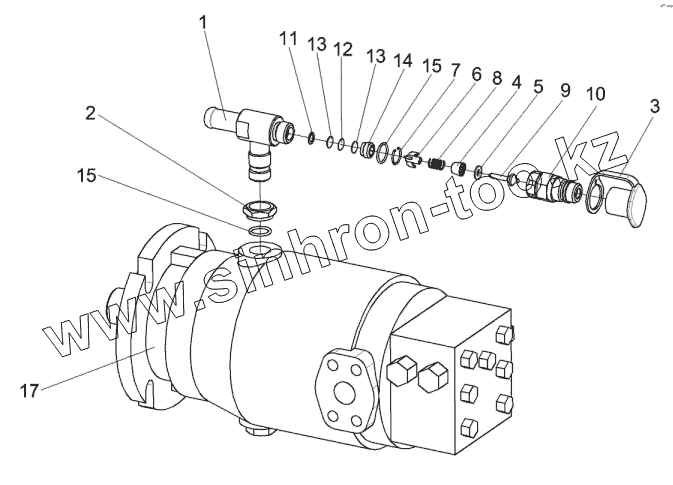 1
11
13
12
13
14
15
7
6
8
4
5
9
10
3
2
15
17
www.sinhron-to.kz