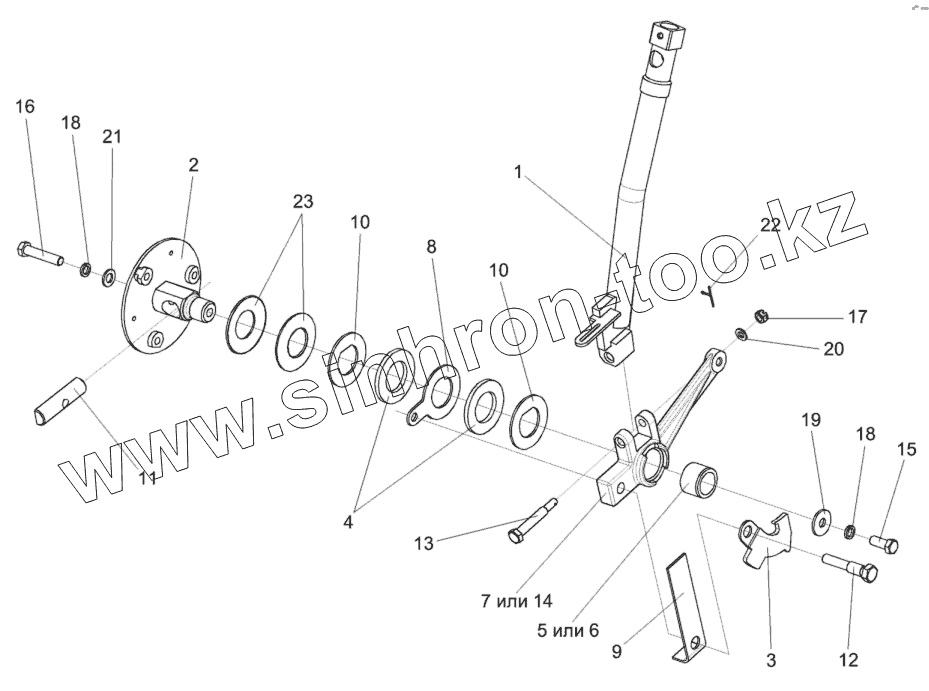 16
18
21
2
23
10
8
10
1
22
17
20
19
18
15
11
4
13
7 или 14
5 или 6
9
3
12
www.sinhron-too.kz