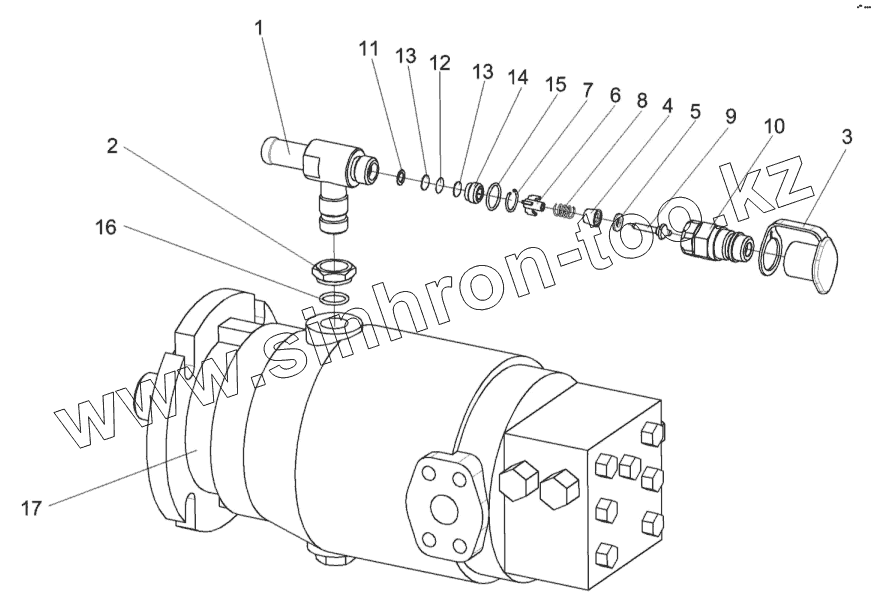 1
11
13
12
13
14
15
7
6
8
4
5
9
10
3
2
16
17
www.sinhron-too.kz