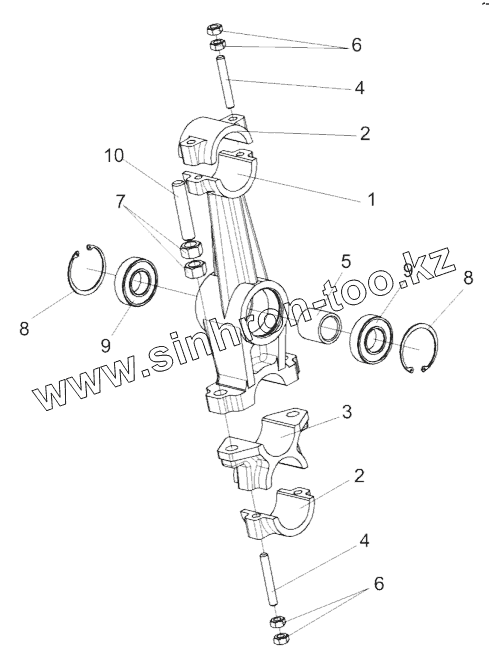 6
4
2
10
1
7
5
9
8
8
9
www.sinhron-too.kz
3
2
4
6