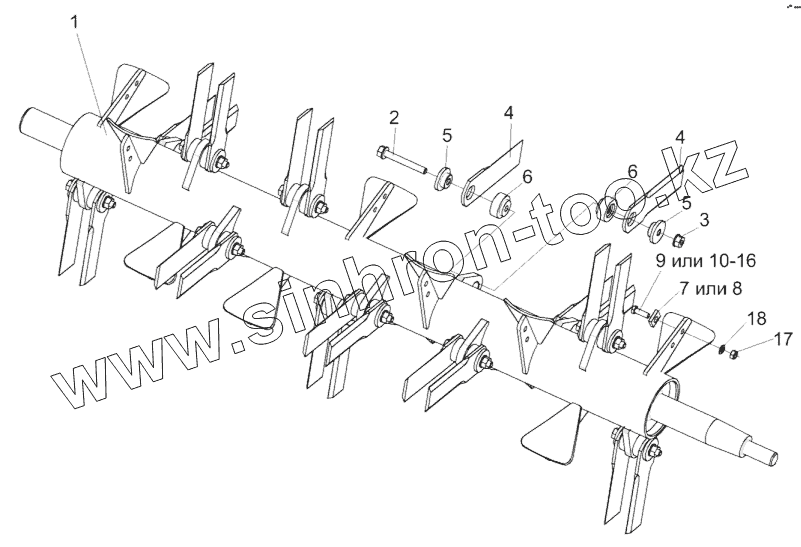 1
2
5
4
6
4
6
5
3
9 или 10-16
7 или 8
18
17
www.sinhron-too.kz