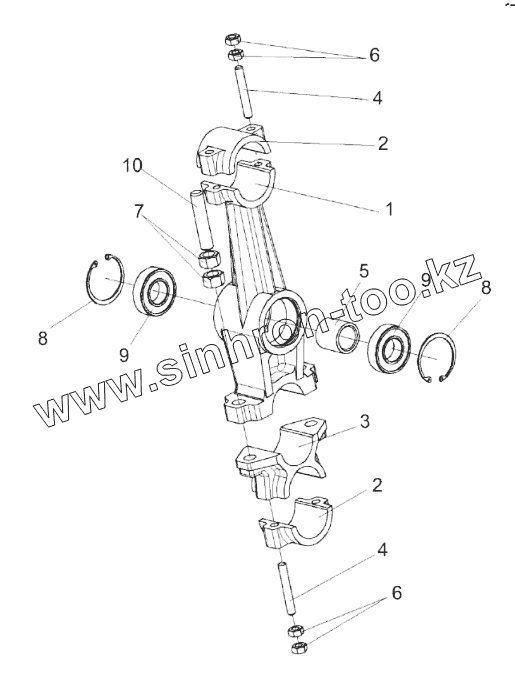 6
4
2
10
1
7
5
9
8
8
9
www.sinhron-too.kz
3
2
4
6