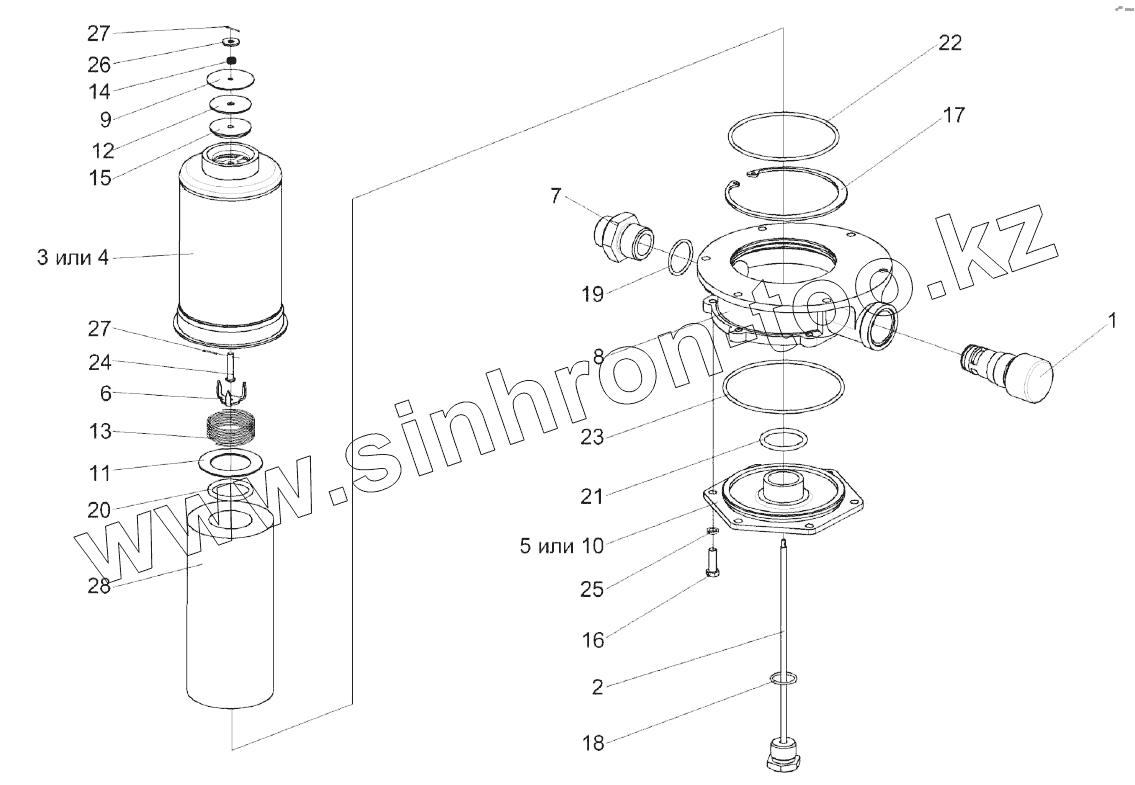 27
26
14
9
12
15
3 или 4
27
24
6
13
11
20
28
22
17
7
19
8
1
23
21
5 или 10
25
16
2
18
www.sinhron-too.kz