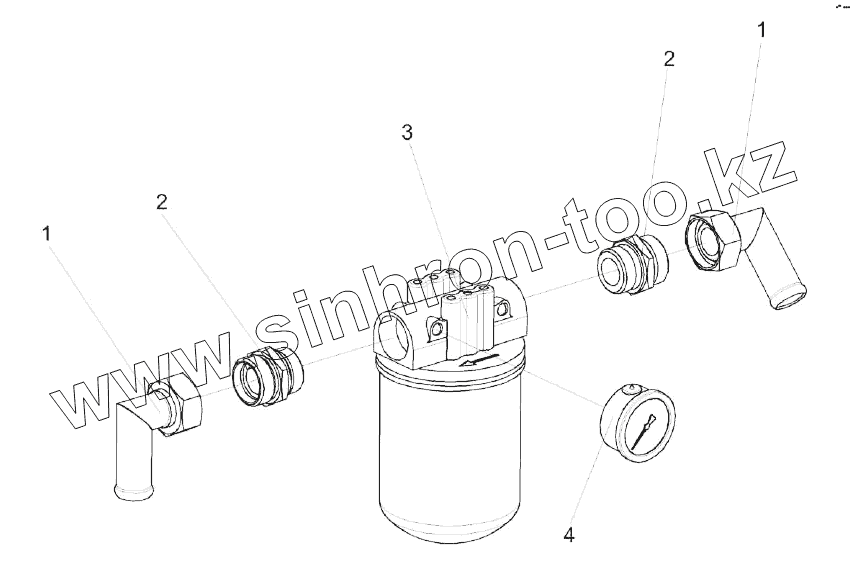 1
2
3
2
1
www.sinhron-too.kz
4