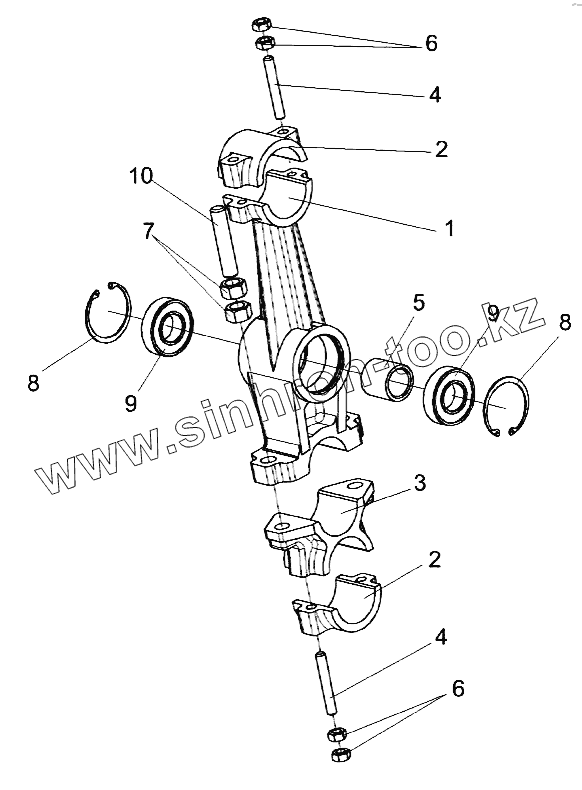 6
4
2
10
1
7
5
9
8
8
9
www.sinhron-too.kz
3
2
4
6