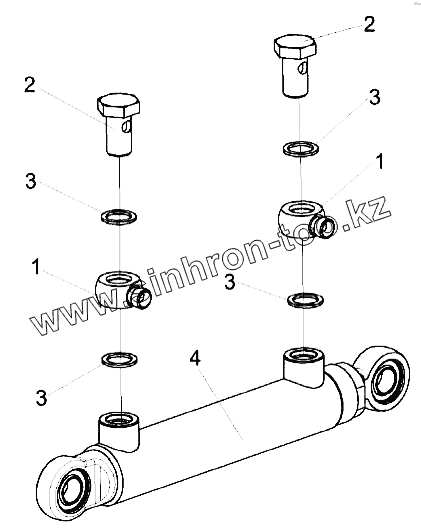 2
2
3
3
1
1
3
3
4
www.sinhron-to.kz