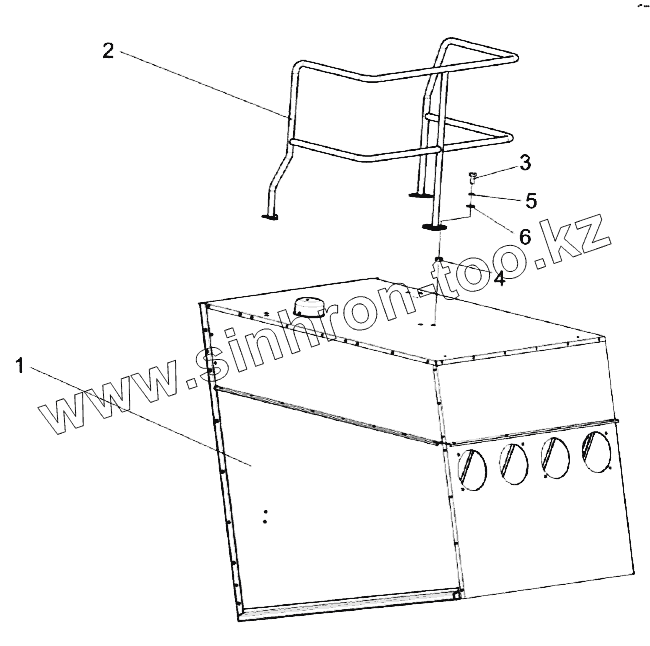 2
3
5
6
4
1
www.sinhron-too.kz