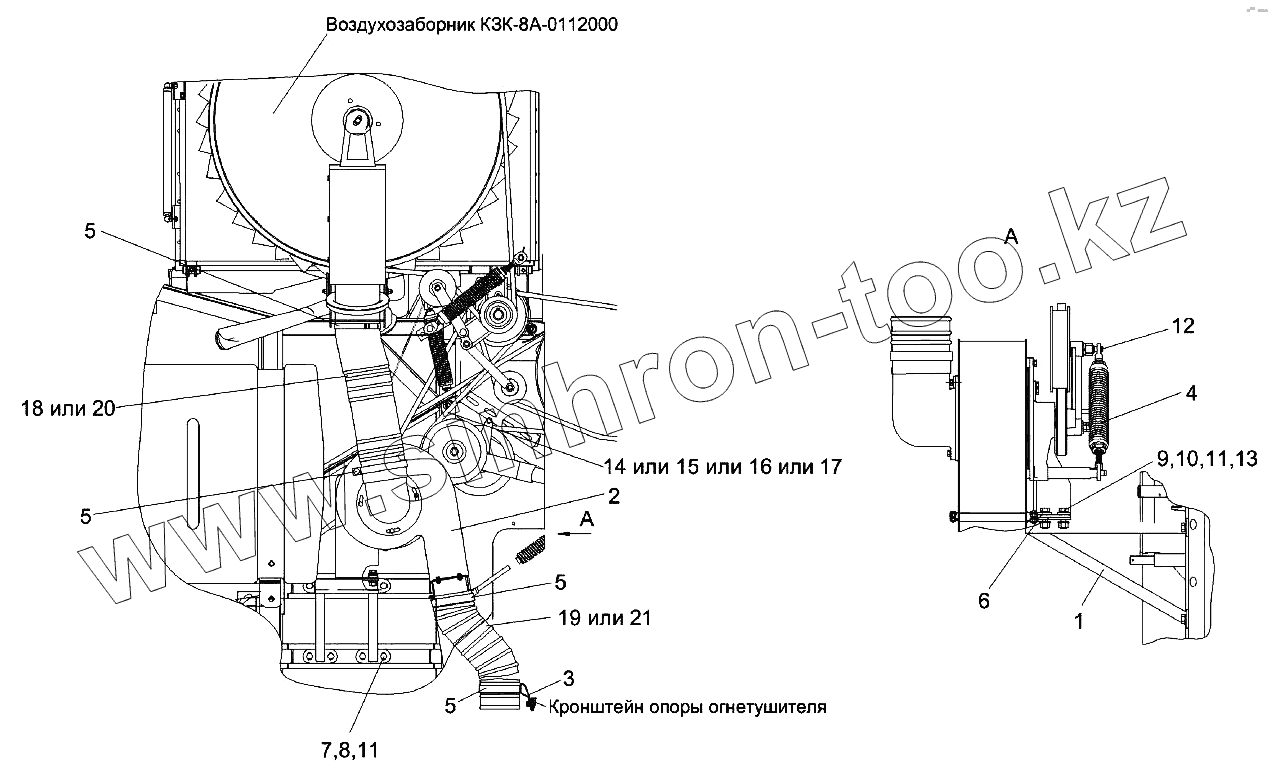 Воздухозаборник КЗК-8А-0112000

5

18 или 20

5

14 или 15 или 16 или 17

2

А

5

19 или 21

3

5

Кронштейн опоры огнетушителя

7,8,11

А

12

4

9,10,11,13

6

1

www.sinhron-too.kz