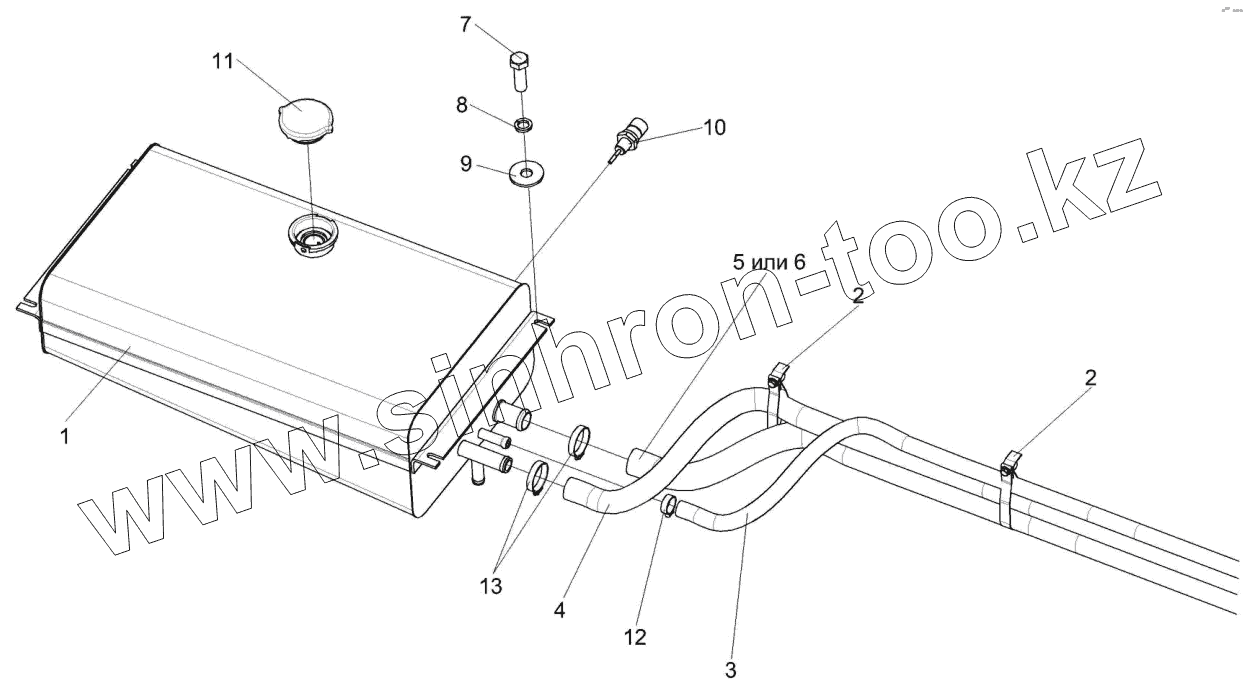 7
11
8
10
9
5 или 6
2
2
1
13
4
12
3
www.sinhron-too.kz