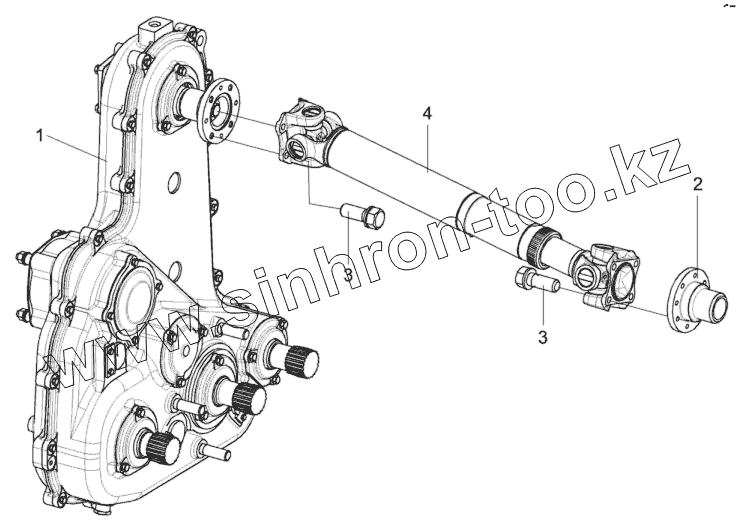 1

4

2

3

3

www.sinhron-too.kz