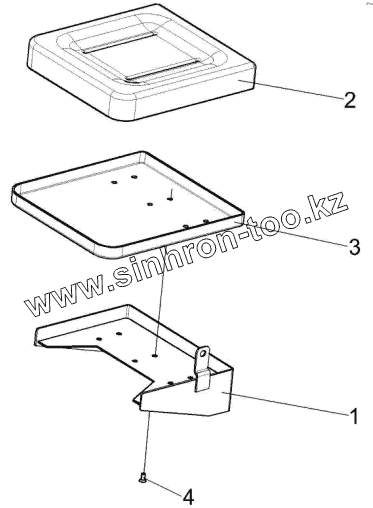 2

www.sinhron-too.kz

3

1

4