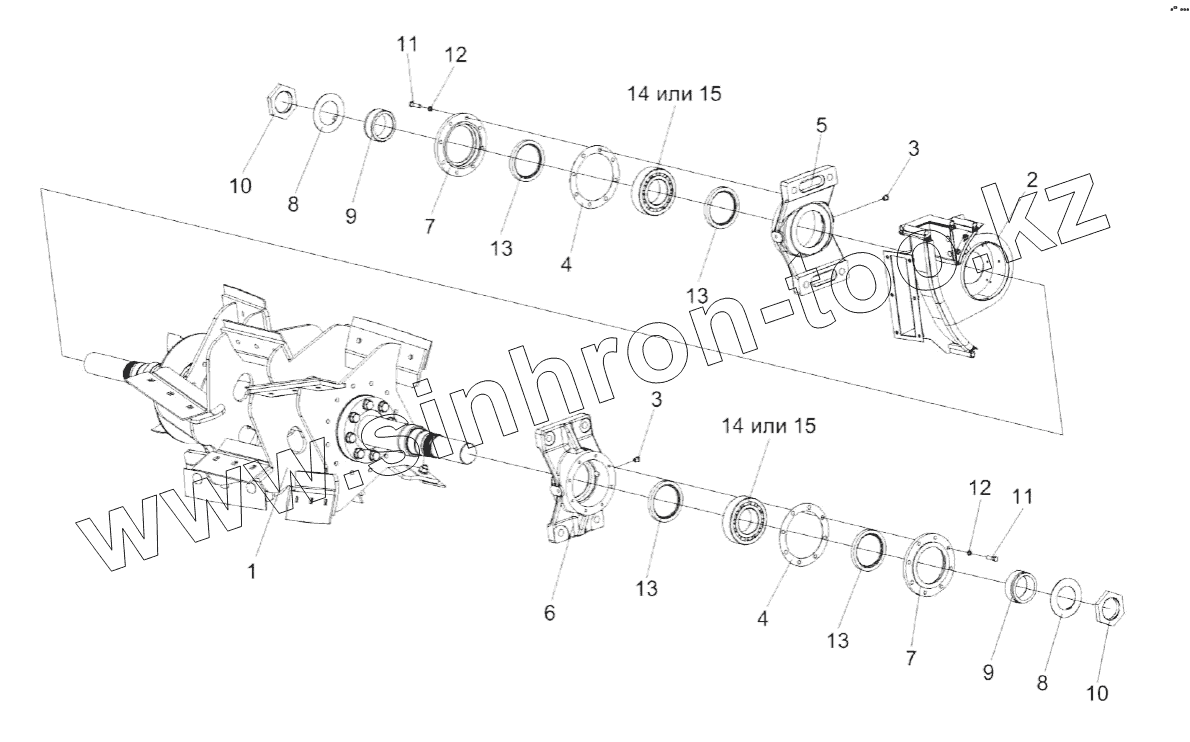 11
12
14 или 15
5
3
2
10
8
9
7
13
4
13
www.sinhron-top.kz
3
14 или 15
12
11
1
6
13
4
13
7
9
8
10