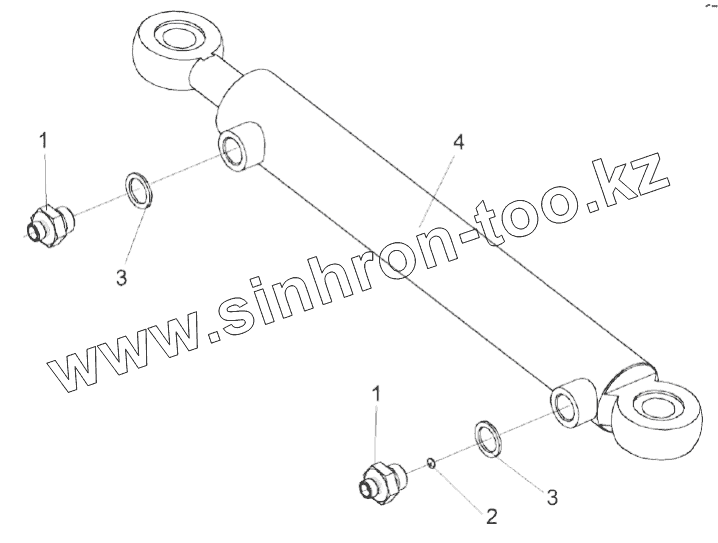 1
4
3
www.sinhron-too.kz
1
3
2