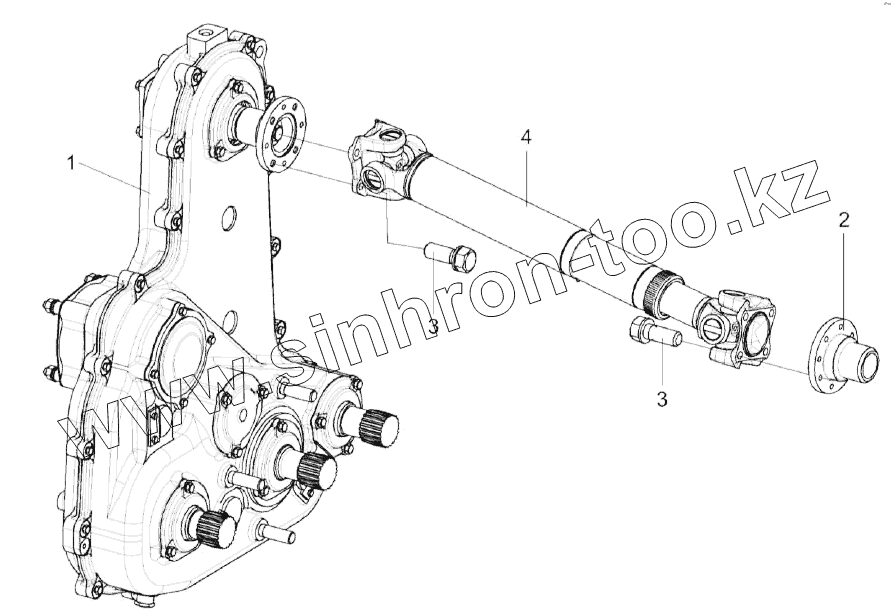 1
4
2
3
3
www.sinhron-too.kz