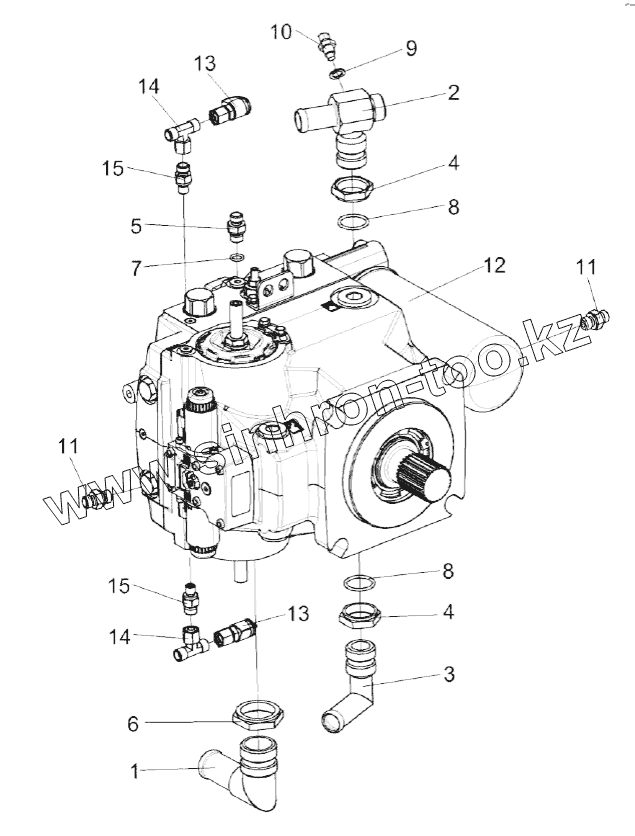 10
9
13
14
2
15
4
8
5
7
12
11
www.sinhron-too.kz
11
8
15
4
14
13
3
6
1