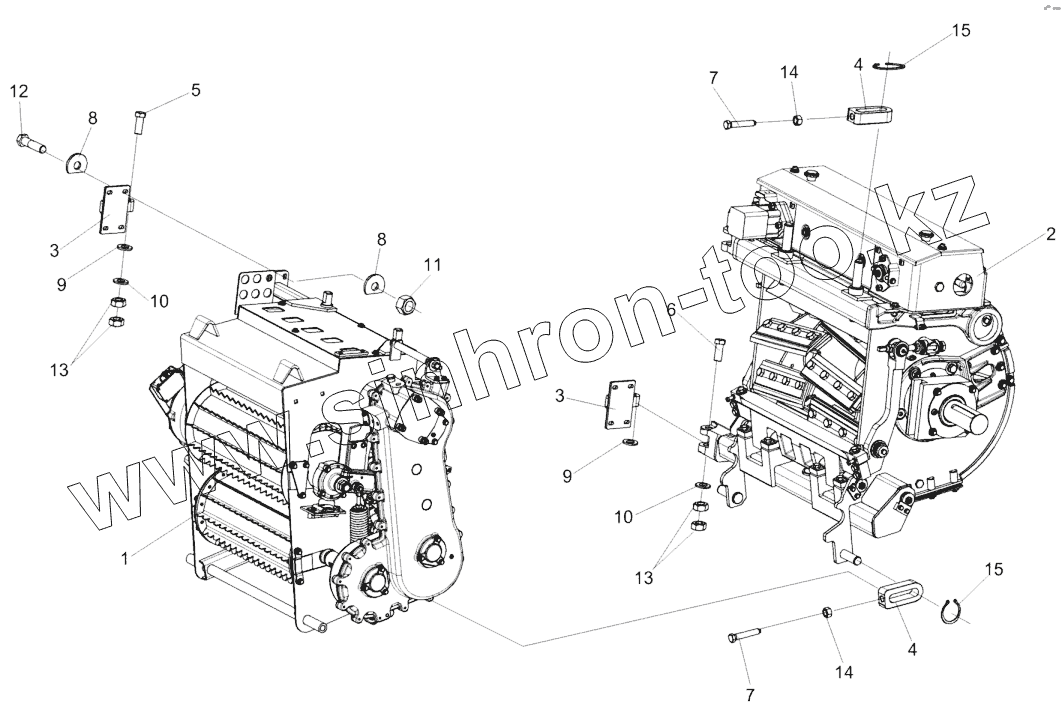 12
8
5
3
9
10
13
8
11
1
7
14
4
15
2
6
3
9
10
13
15
4
14
7
www.sinhron-to.kz