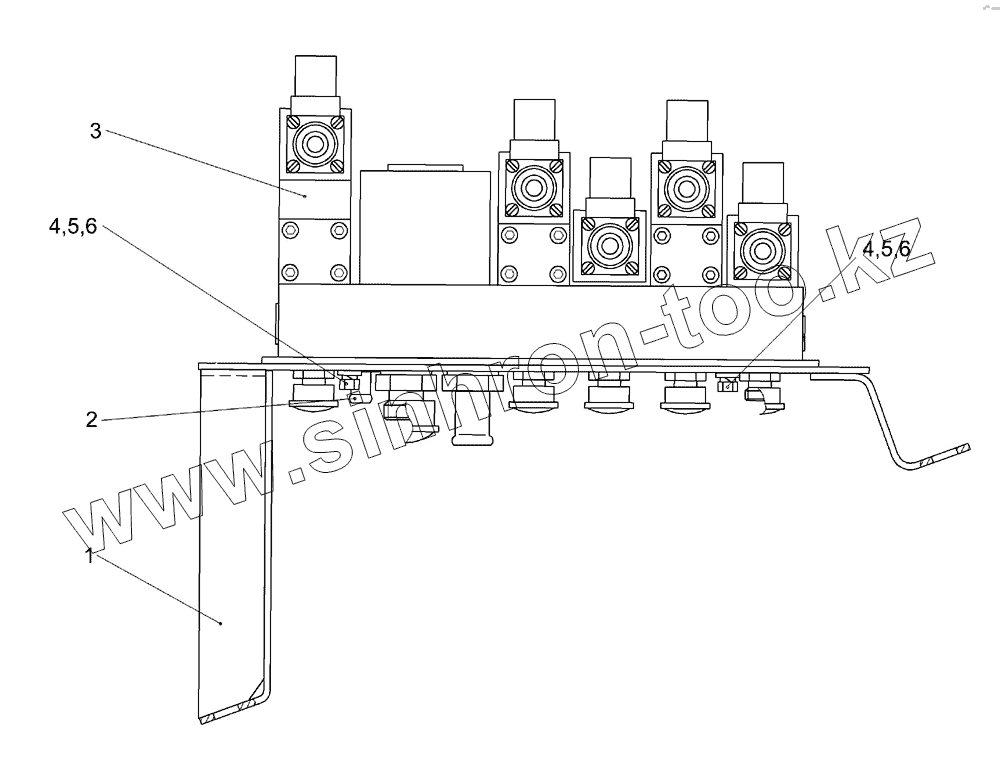 3

4,5,6

4,5,6

2

1

www.sinhron-too.kz