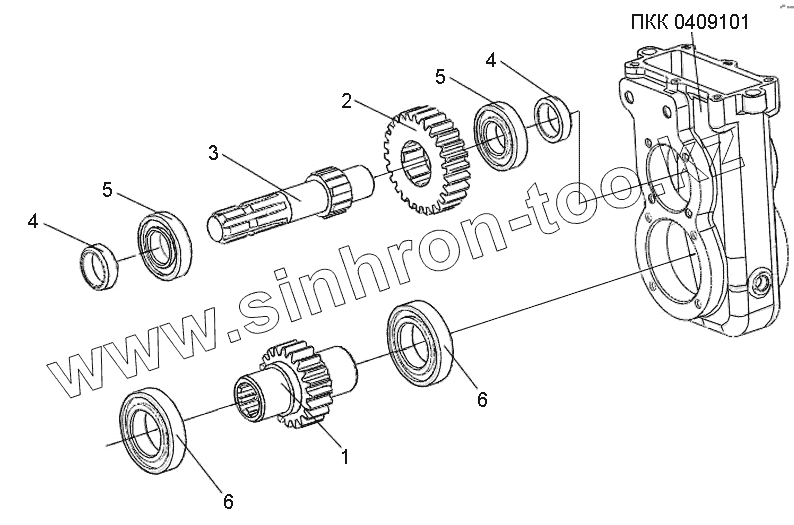 ПКК 0409101

4
5
2
3
5
4
www.sinhron-too.kz
6
1
6