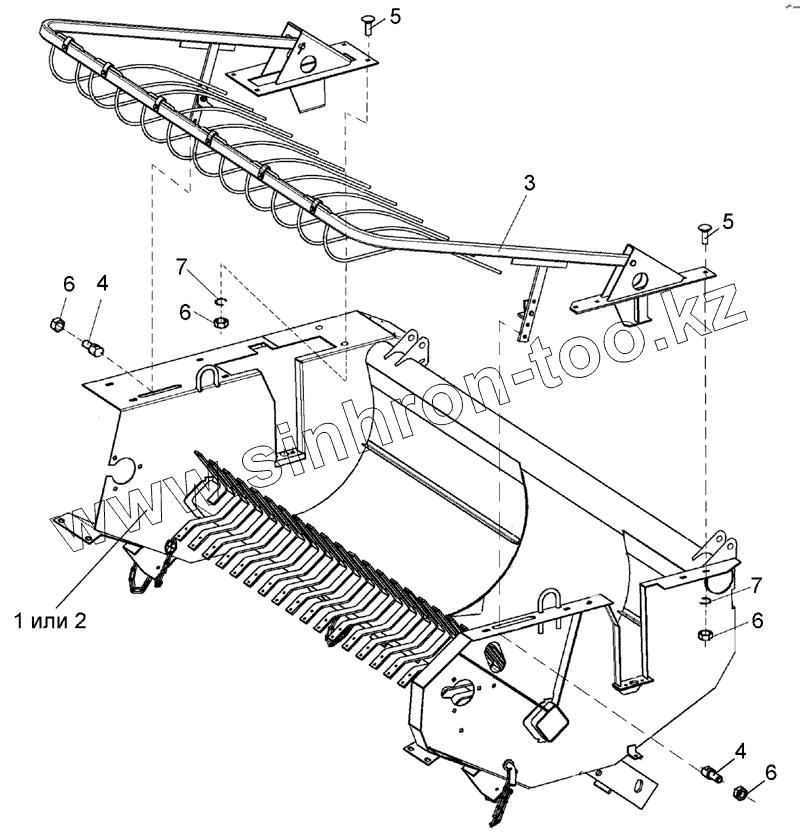 5
3
5
7
6
4
6
www.sinhron-too.kz
1 или 2
7
6
4
6